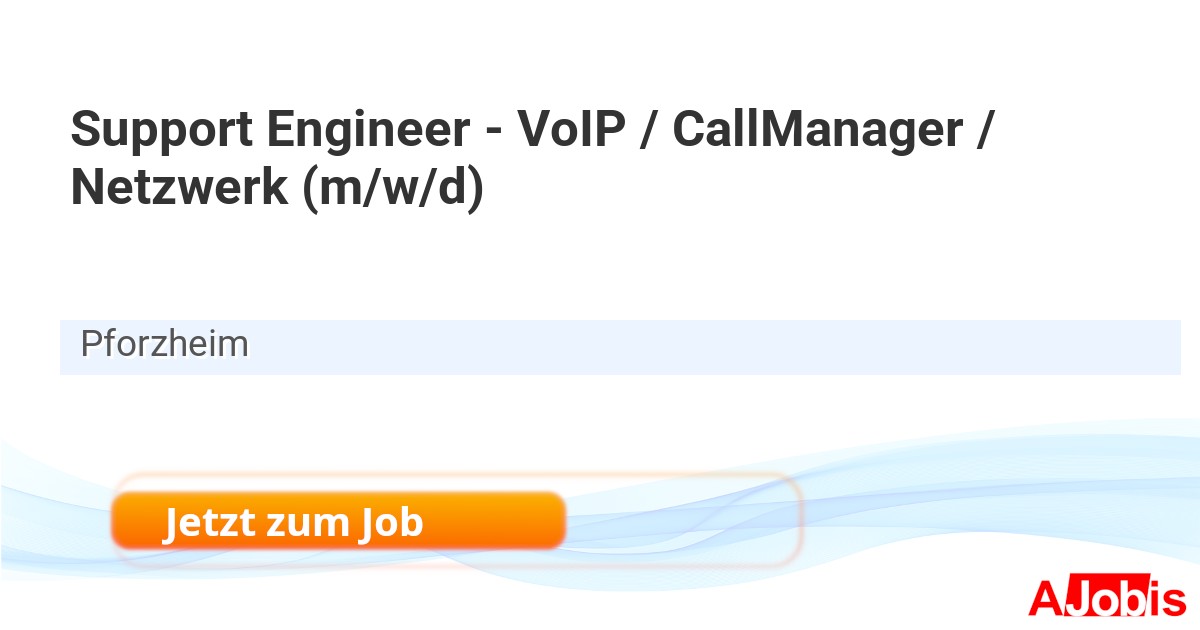 Support Engineer - VoIP / CallManager / Netzwerk (m/w/d)

Pforzheim

Jetzt zum Job

AJobis