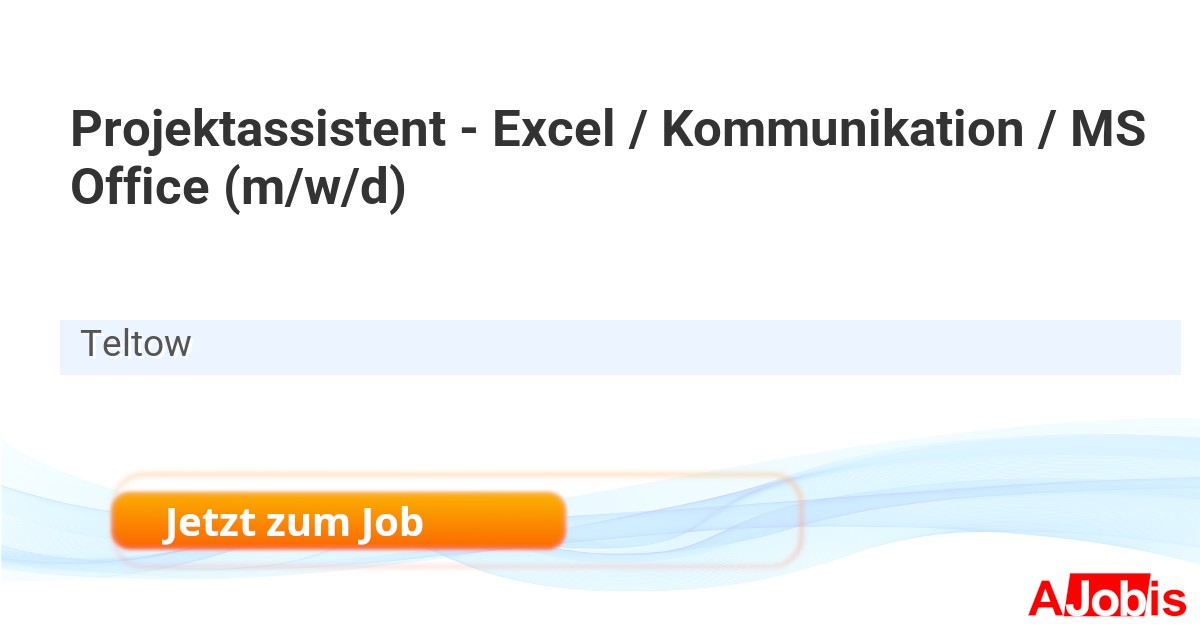 Projektassistent - Excel / Kommunikation / MS Office (m/w/d)

Teltow

Jetzt zum Job

AJobis