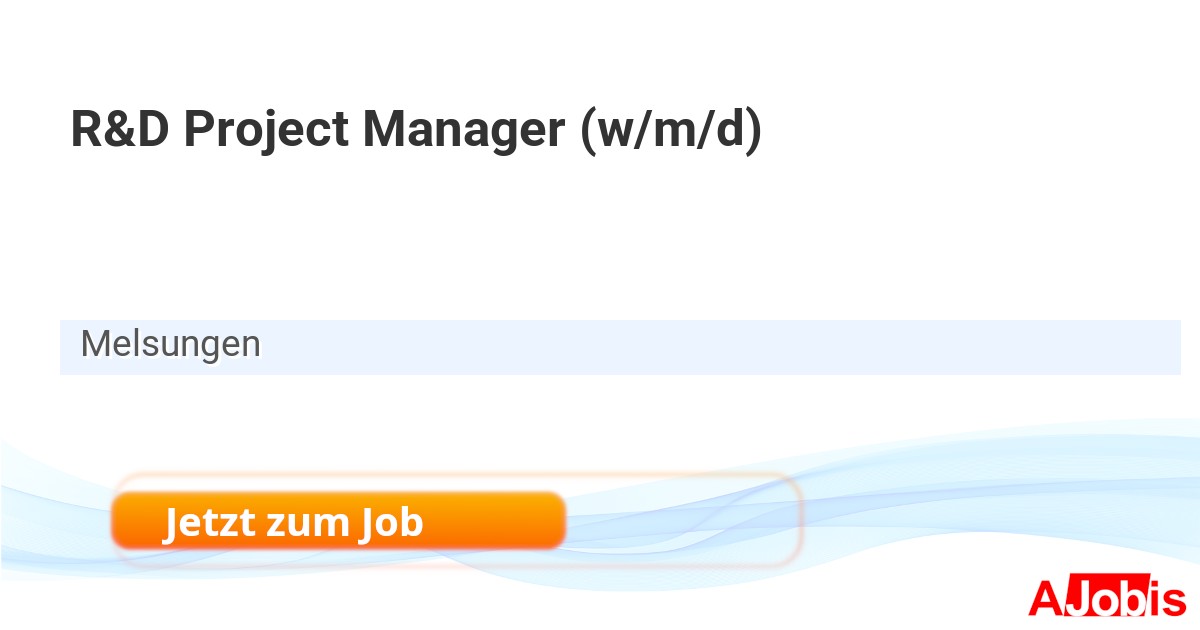 R&D Project Manager (w/m/d)

Melsungen

Jetzt zum Job

AJobis