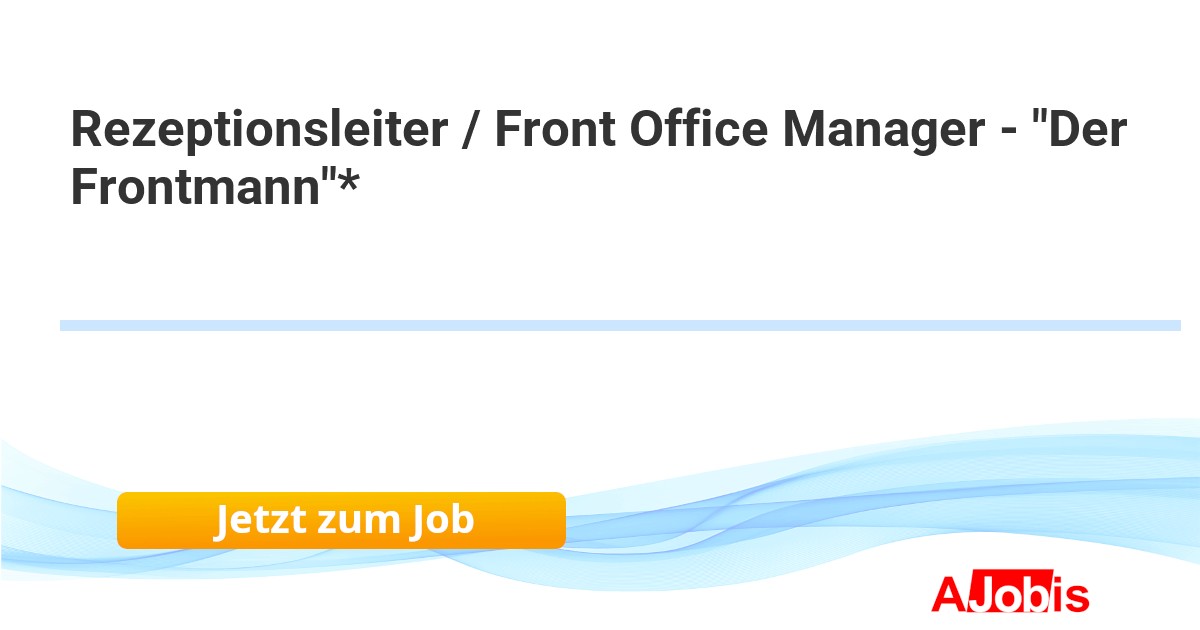 Rezeptionsleiter / Front Office Manager - "Der Frontmann"*

Jetzt zum Job

AJobis