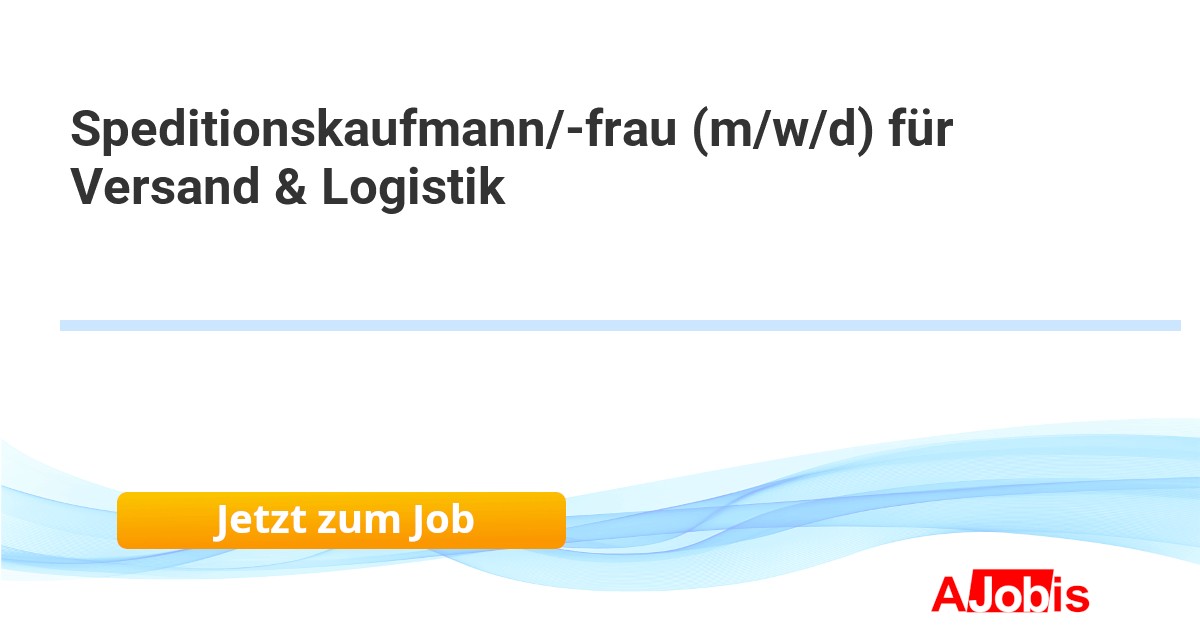 Speditionskaufmann/-frau (m/w/d) für Versand & Logistik

Jetzt zum Job

AJobis