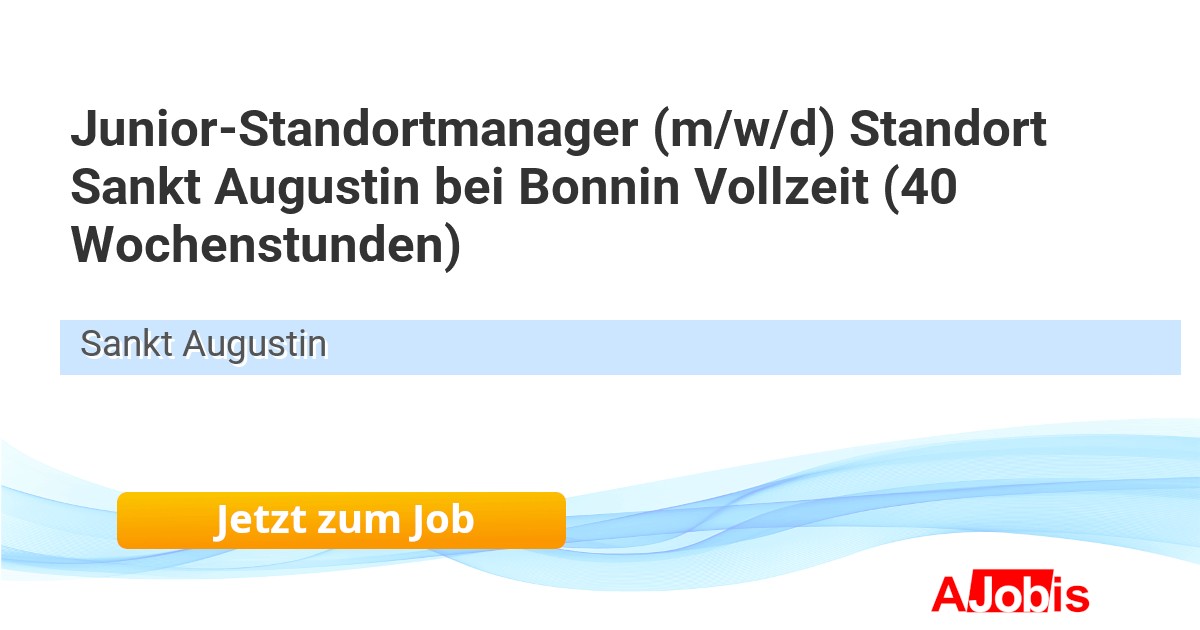 Junior-Standortmanager (m/w/d) Standort Sankt Augustin bei Bonnin Vollzeit (40 Wochenstunden)

Sankt Augustin

Jetzt zum Job

AJobis