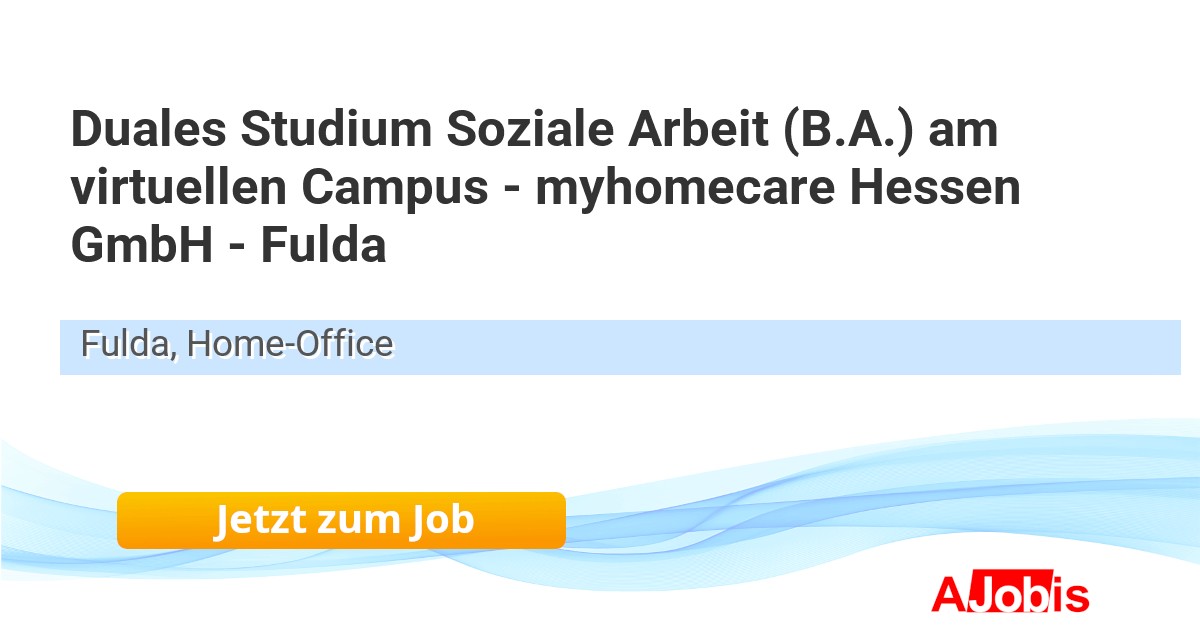 Duales Studium Soziale Arbeit (B.A.) am virtuellen Campus - myhomecare Hessen GmbH - Fulda

Fulda, Home-Office

Jetzt zum Job

AJobis