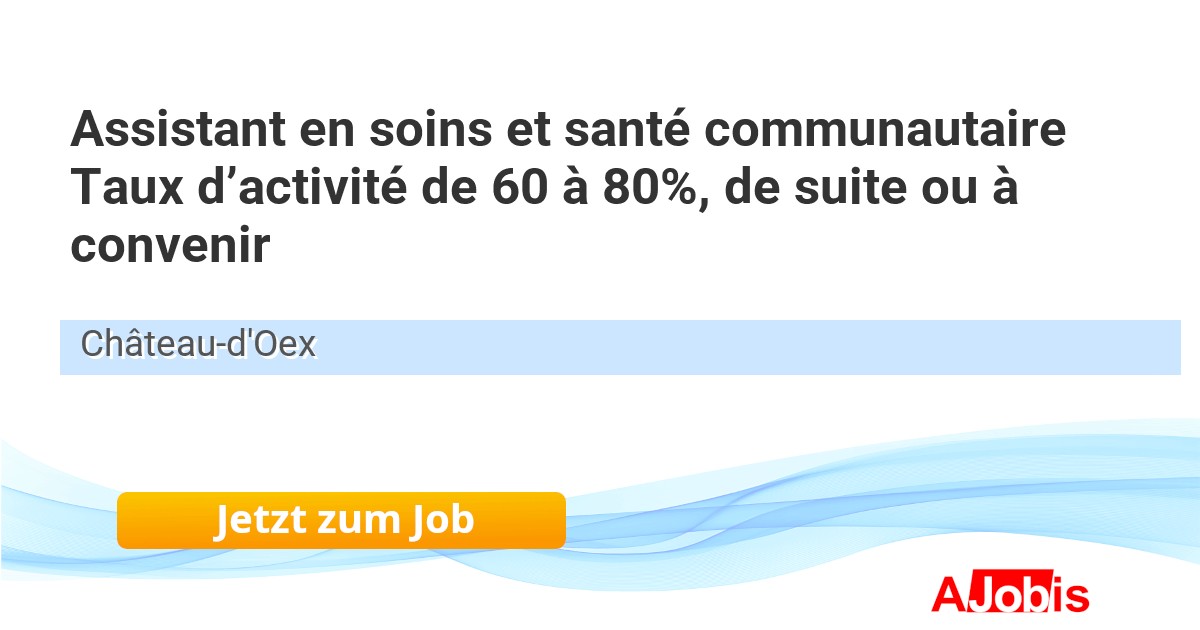 Assistant en soins et santé communautaire Taux d'activité de 60 à 80%, de suite ou à convenir

Château-d'Oex

Jetzt zum Job

AJobis