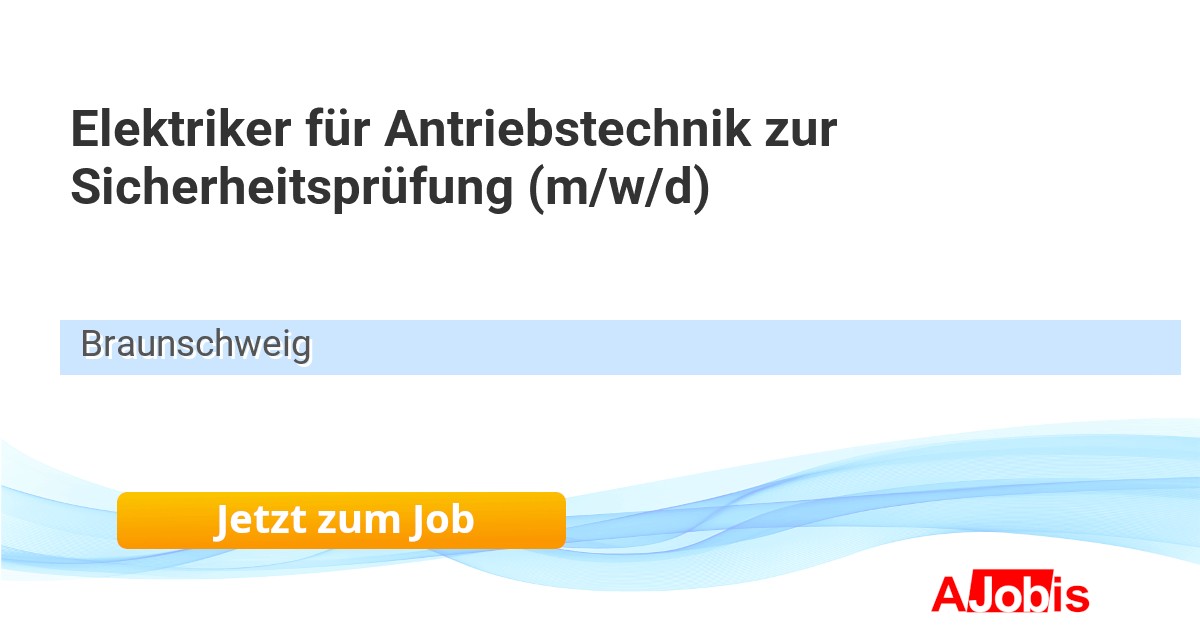 Elektriker für Antriebstechnik zur Sicherheitsprüfung (m/w/d)

Braunschweig

Jetzt zum Job

AJobis