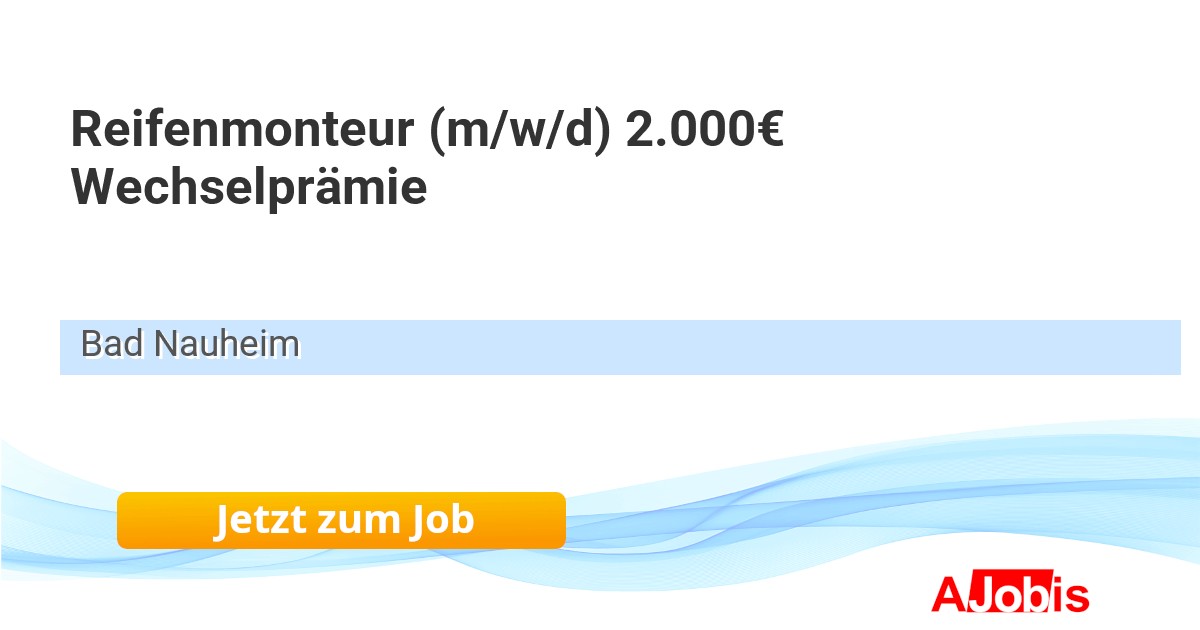 Reifenmonteur (m/w/d) 2.000€ Wechselprämie

Bad Nauheim

Jetzt zum Job

AJobis