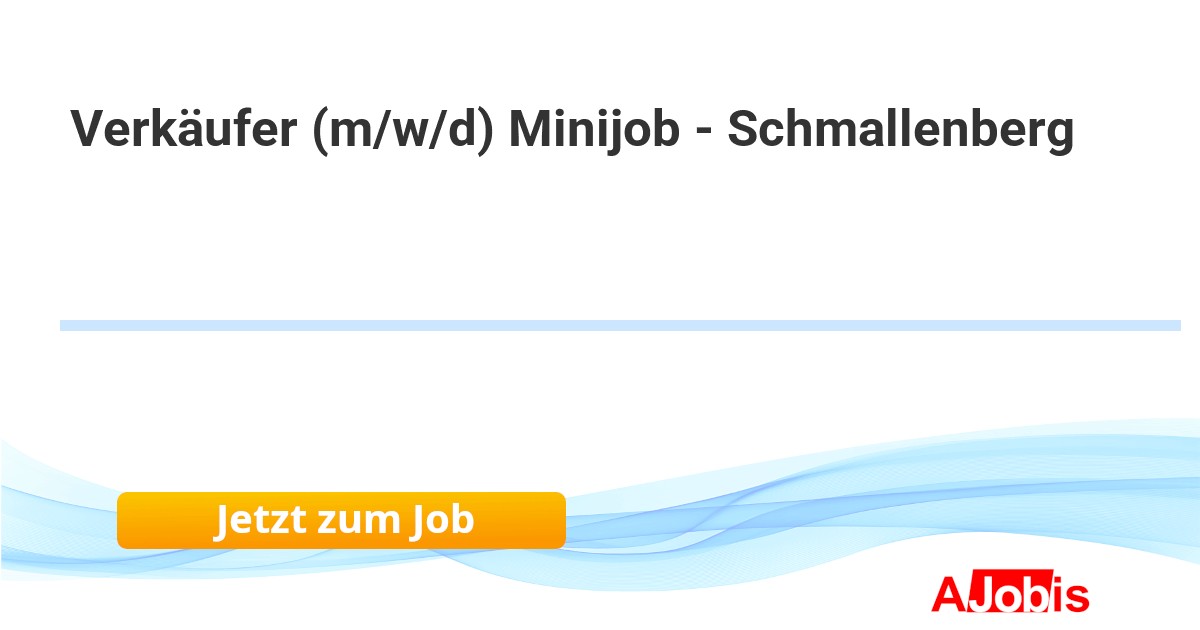 Verkäufer (m/w/d) Minijob - Schmallenberg

Jetzt zum Job

AJobis